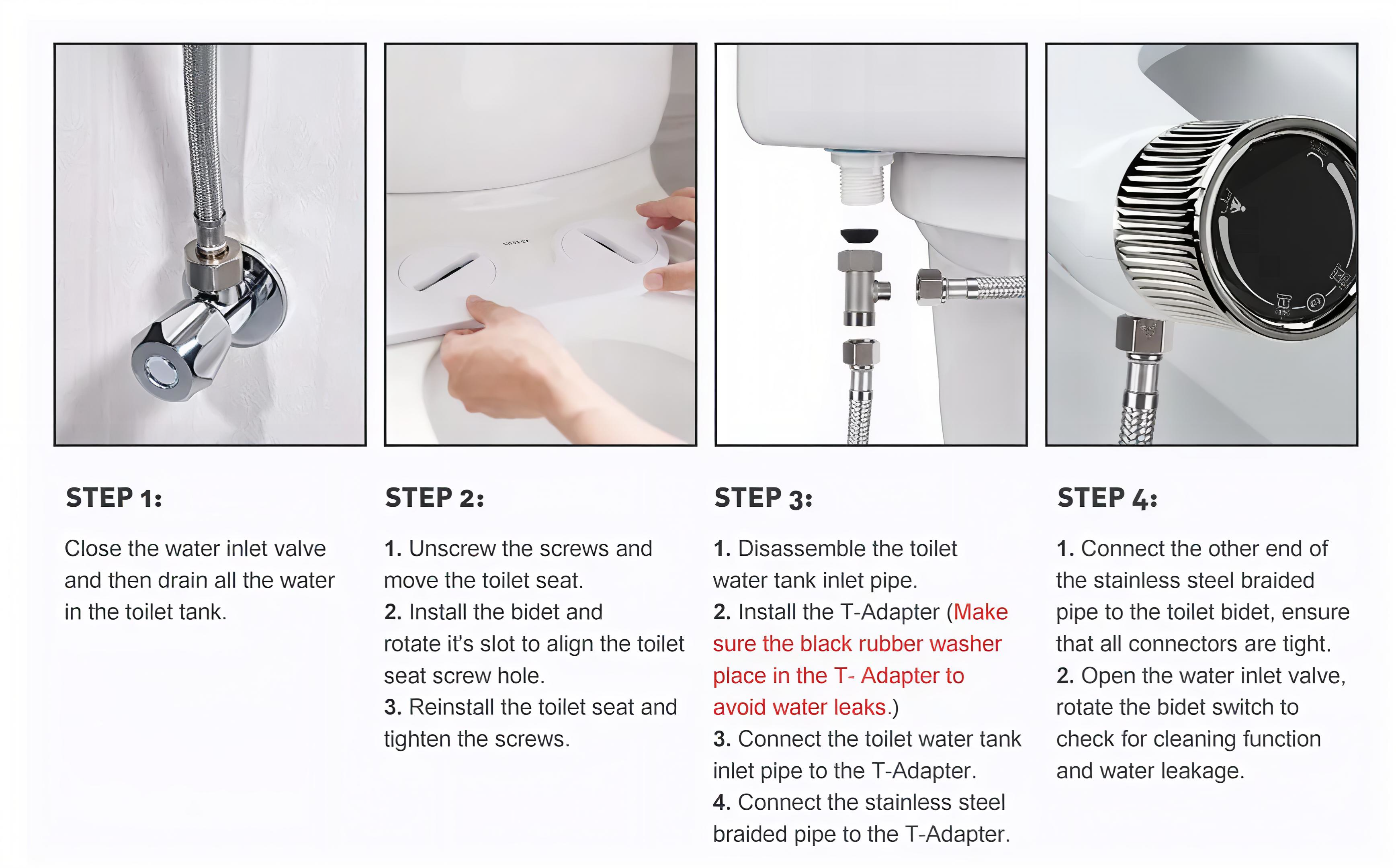 STEP 1:

Close the water inlet valve and then drain all the water in the toilet tank.

STEP 2:

1. Unscrew the screws and move the toilet seat.
2. Install the bidet and rotate it's slot to align the toilet seat screw hole.
3. Reinstall the toilet seat and tighten the screws.

STEP 3:

1. Disassemble the toilet water tank inlet pipe.
2. Install the T-Adapter (Make sure the black rubber washer place in the T- Adapter to avoid water leaks.)
3. Connect the toilet water tank inlet pipe to the T-Adapter.
4. Connect the stainless steel braided pipe to the T-Adapter.

STEP 4:

1. Connect the other end of the stainless steel braided pipe to the toilet bidet, ensure that all connectors are tight.
2. Open the water inlet valve, rotate the bidet switch to check for cleaning function and water leakage.